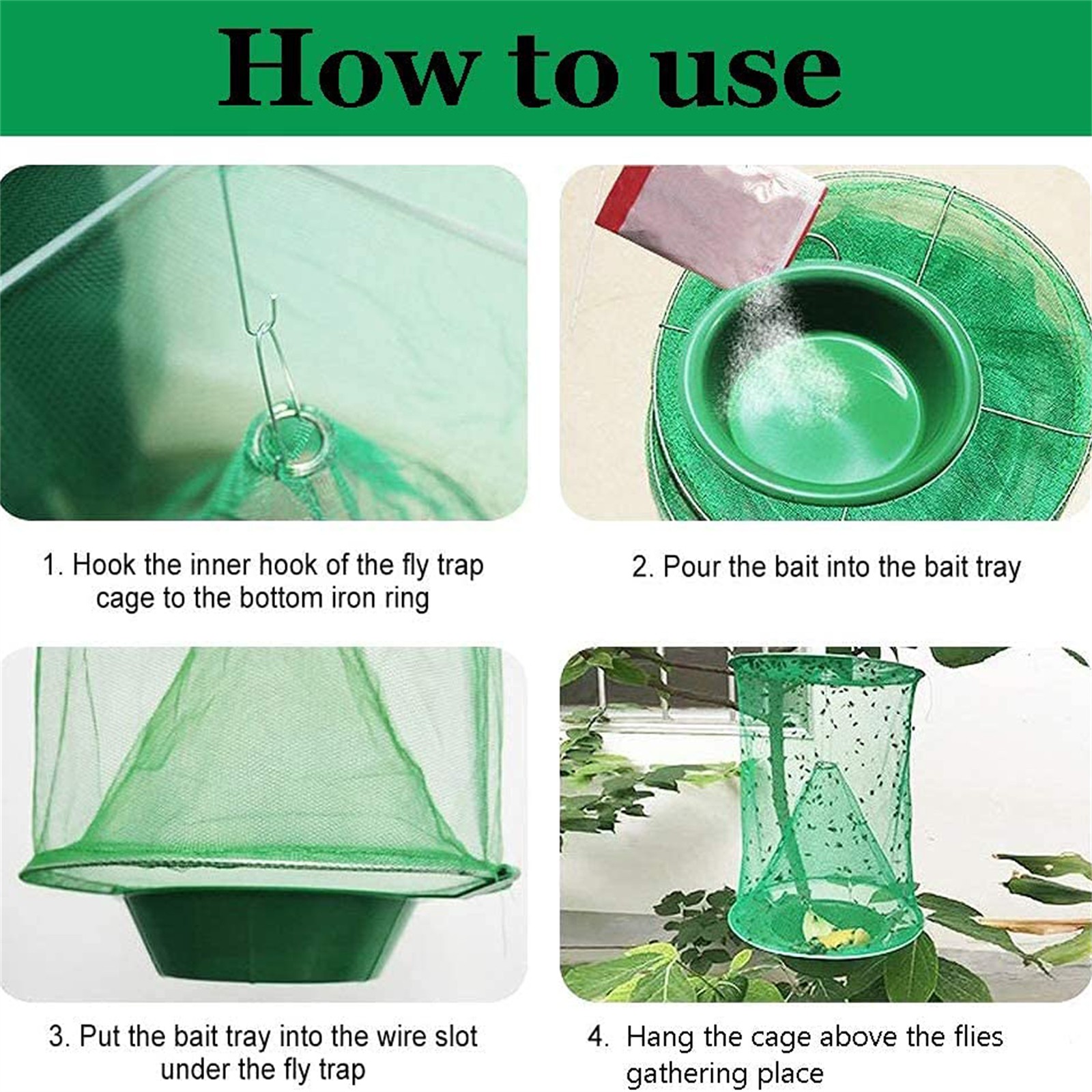 How to use

1. Hook the inner hook of the fly trap cage to the bottom iron ring

2. Pour the bait into the bait tray

3. Put the bait tray into the wire slot under the fly trap

4. Hang the cage above the flies gathering place